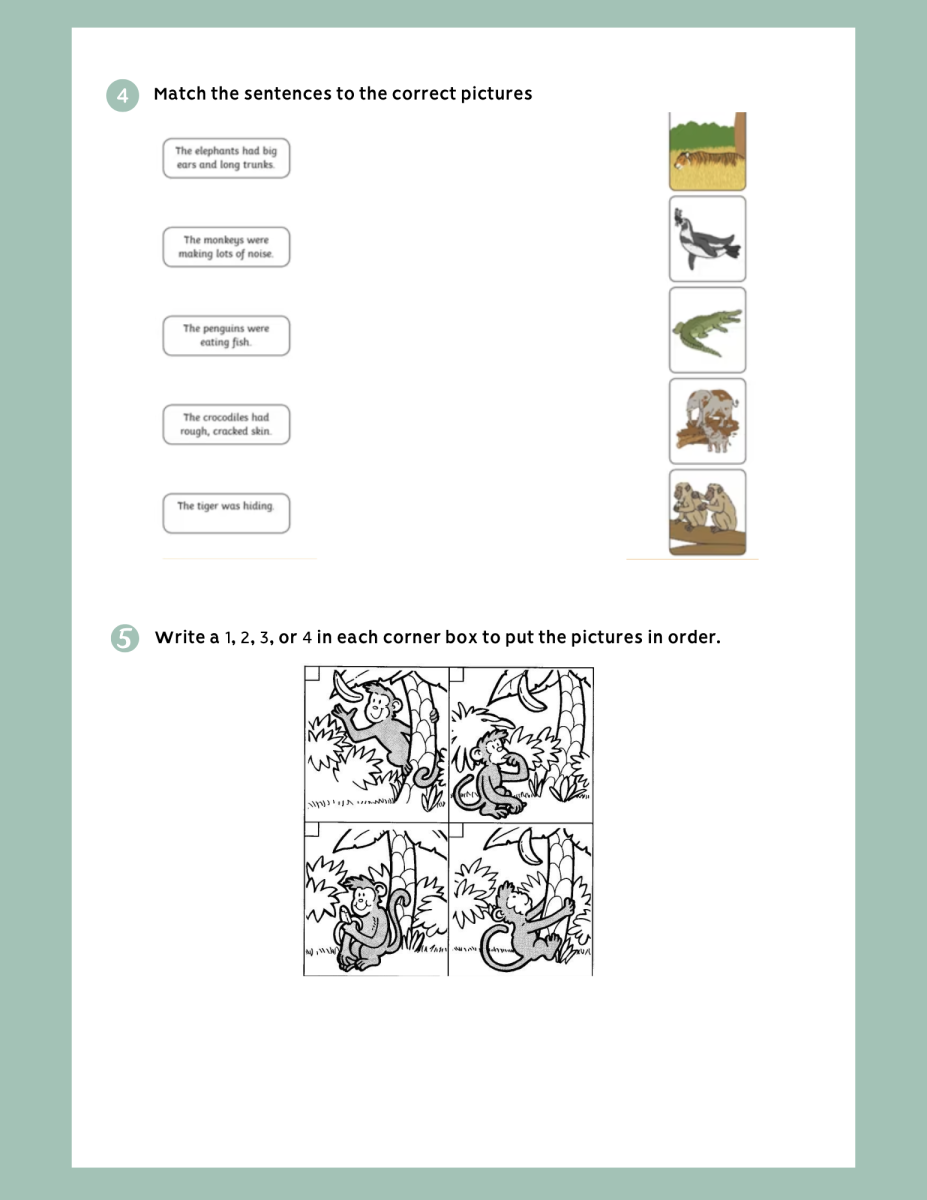 4 Match the sentences to the correct pictures

The elephants had big ears and long trunks.

The monkeys were making lots of noise.

The penguins were eating fish.

The crocodiles had rough, cracked skin.

The tiger was hiding.

5 Write a 1, 2, 3, or 4 in each corner box to put the pictures in order.